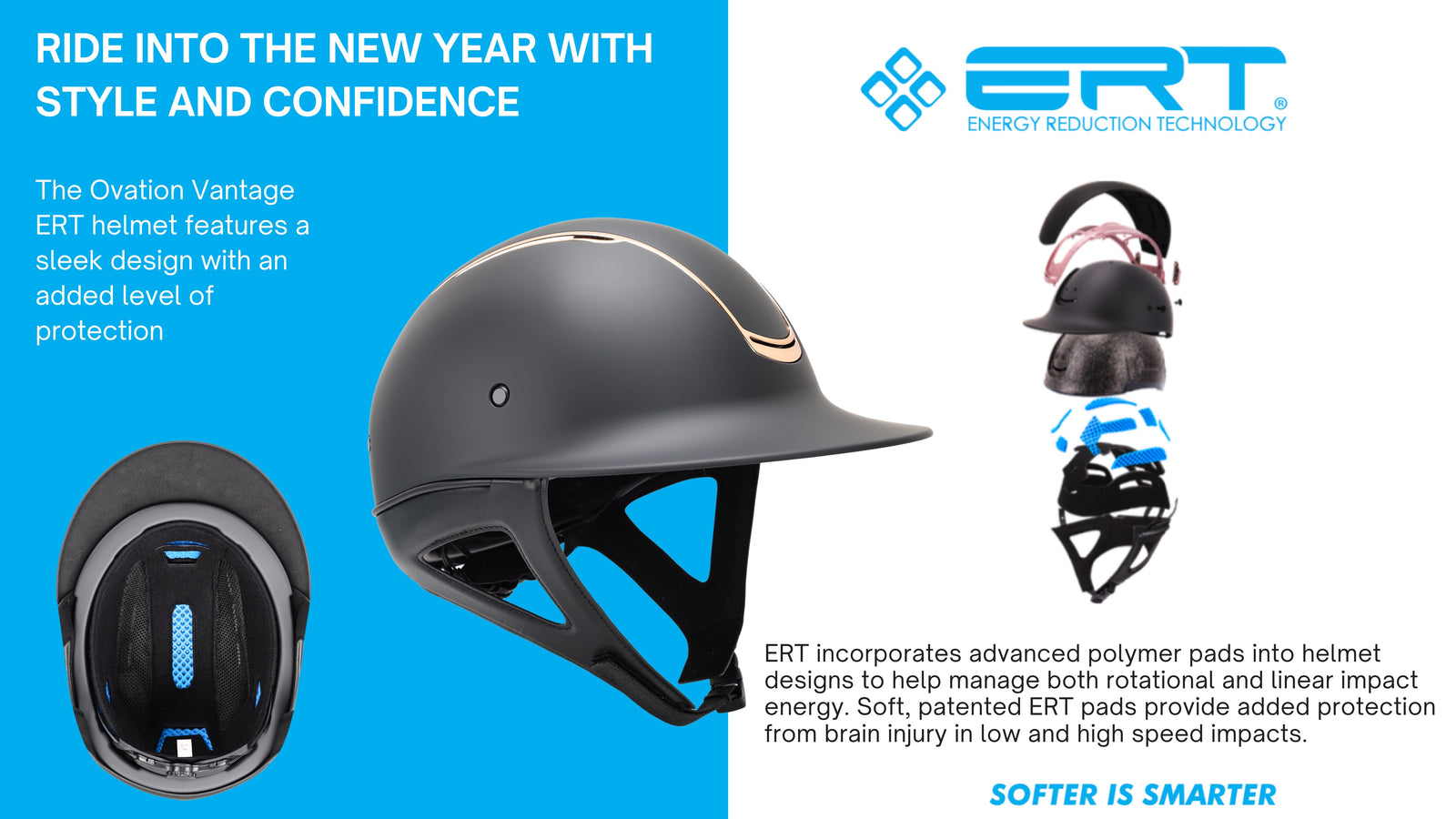 RIDE INTO THE NEW YEAR WITH STYLE AND CONFIDENCE

The Ovation Vantage ERT helmet features a sleek design with an added level of protection

ERT®
ENERGY REDUCTION TECHNOLOGY

ERT incorporates advanced polymer pads into helmet designs to help manage both rotational and linear impact energy. Soft, patented ERT pads provide added protection from brain injury in low and high speed impacts.

SOFTER IS SMARTER